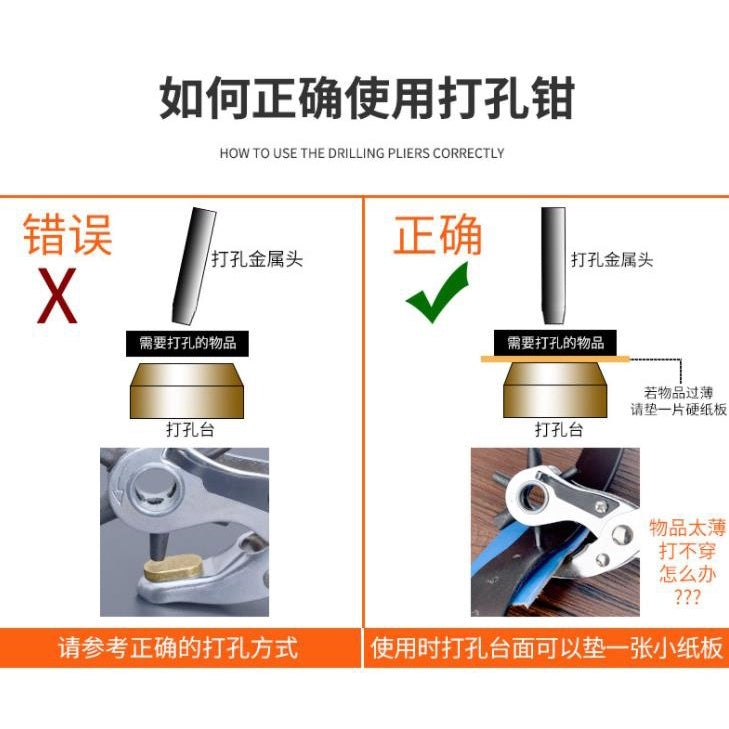 如何正确使用打孔钳

HOW TO USE THE DRILLING PLIERS CORRECTLY

错误
X
打孔金属头
需要打孔的物品
打孔台

请参考正确的打孔方式

正确
打孔金属头
需要打孔的物品
若物品过薄
请垫一片硬纸板
打孔台

物品太薄
打不穿
怎么办
???

使用时打孔台面可以垫一张小纸板